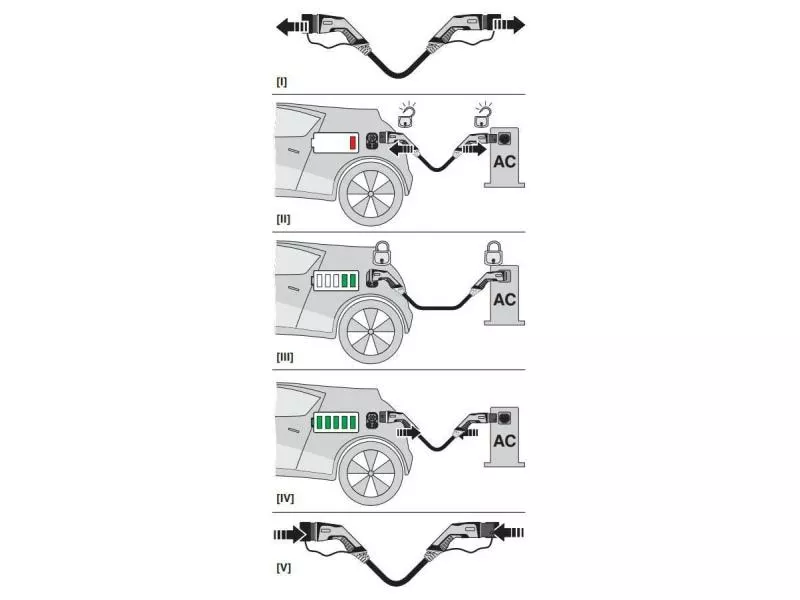 [I]

AC

[II]

AC

[III]

AC

[IV]

[V]