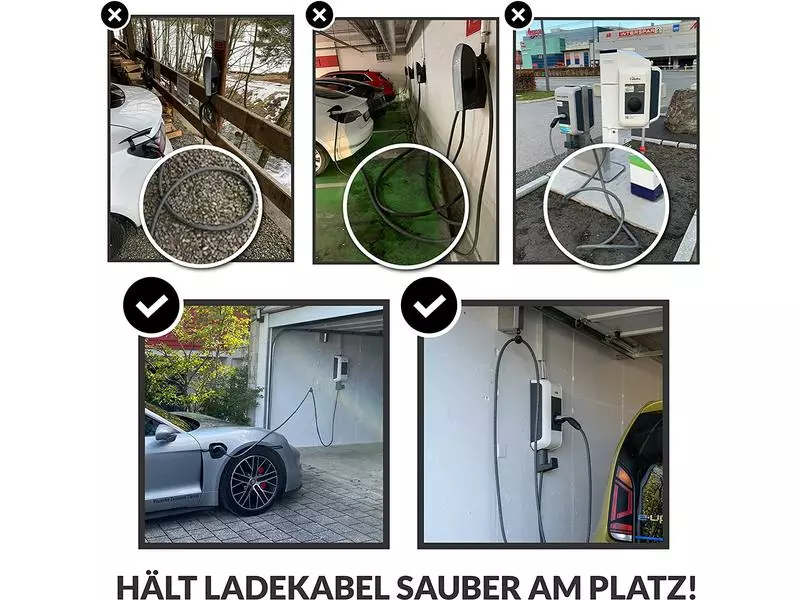 INTERSPAR

HÄLT LADEKABEL SAUBER AM PLATZ!