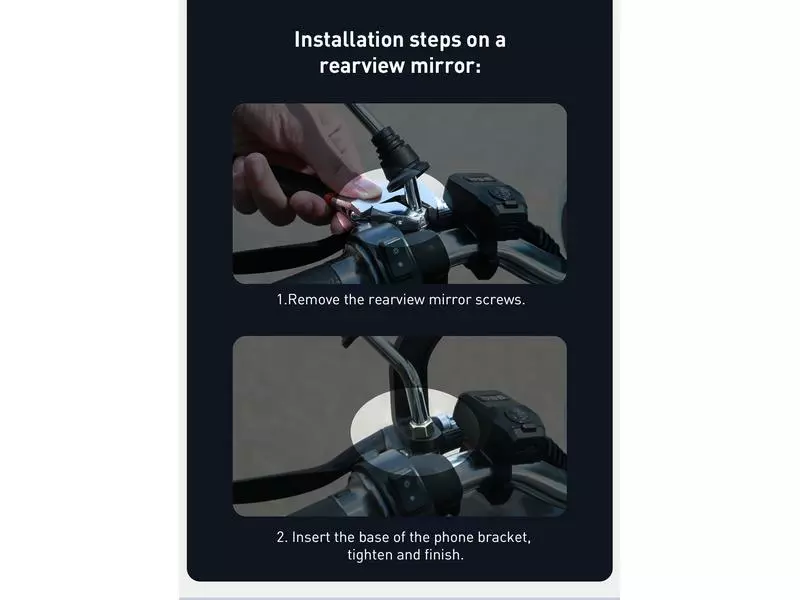 Installation steps on a rearview mirror:

1.Remove the rearview mirror screws.

2. Insert the base of the phone bracket, tighten and finish.